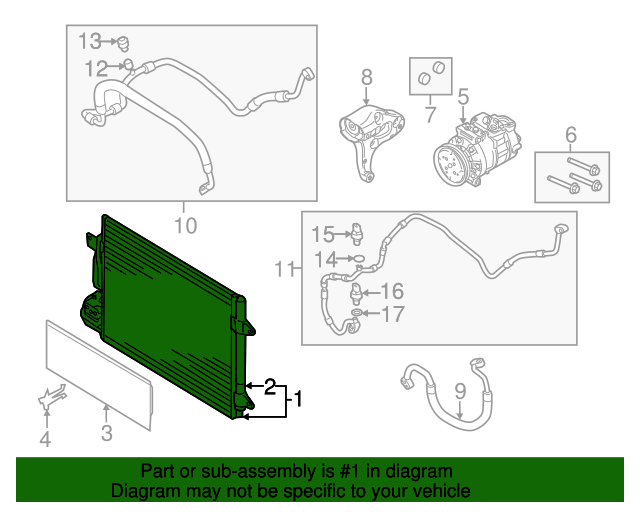 13
12
8
7
5
6
10
15
14
11
16
17
2
1
9
4
3

Part or sub-assembly is #1 in diagram
Diagram may not be specific to your vehicle