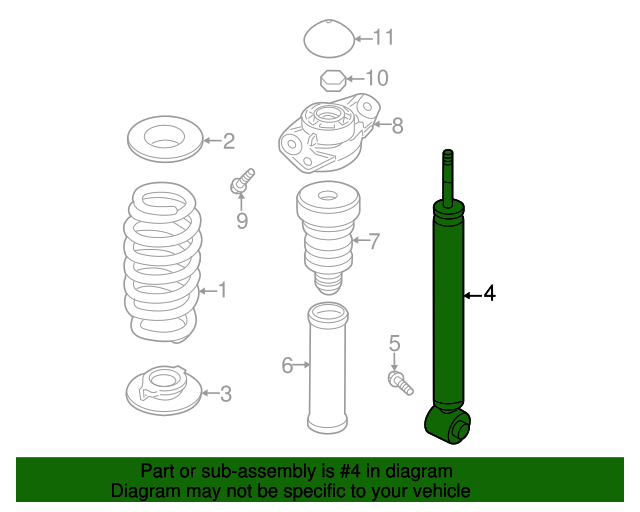 11
10
8
2
9
7
1
4
5
6
3

Part or sub-assembly is #4 in diagram
Diagram may not be specific to your vehicle