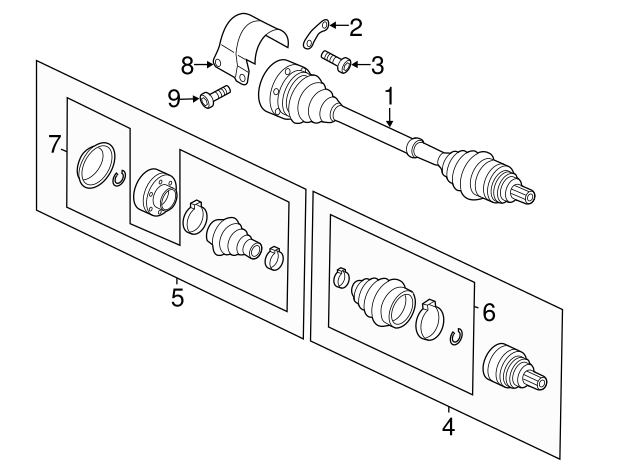 2
8
3
9
1
7
5
6
4