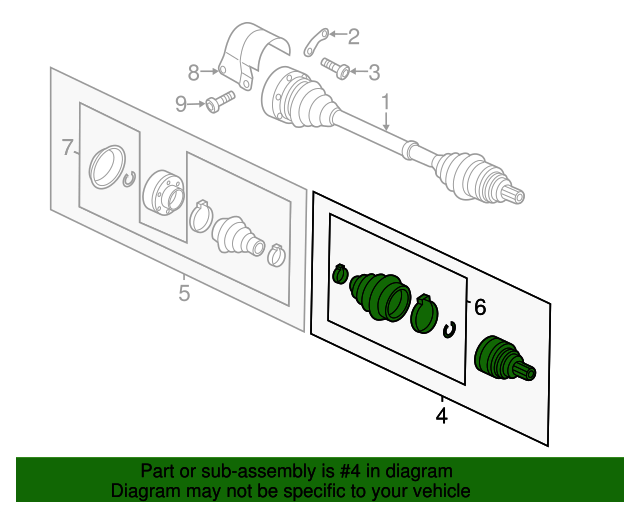 2
8
3
9
1
7
5
6
4

Part or sub-assembly is #4 in diagram
Diagram may not be specific to your vehicle