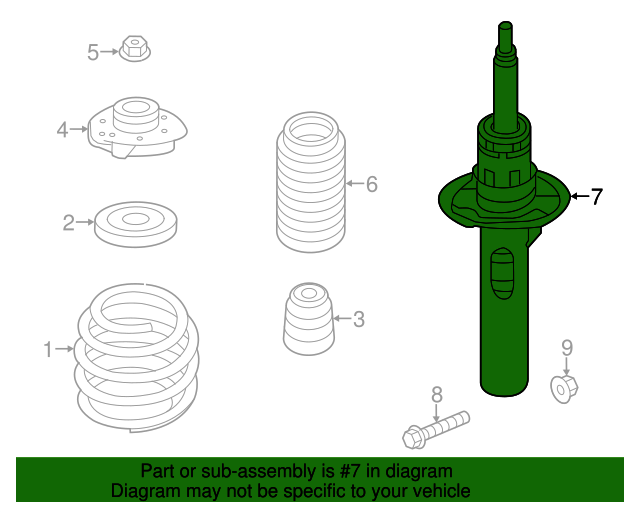 5
4
2
1
6
3
7
9
8

Part or sub-assembly is #7 in diagram
Diagram may not be specific to your vehicle