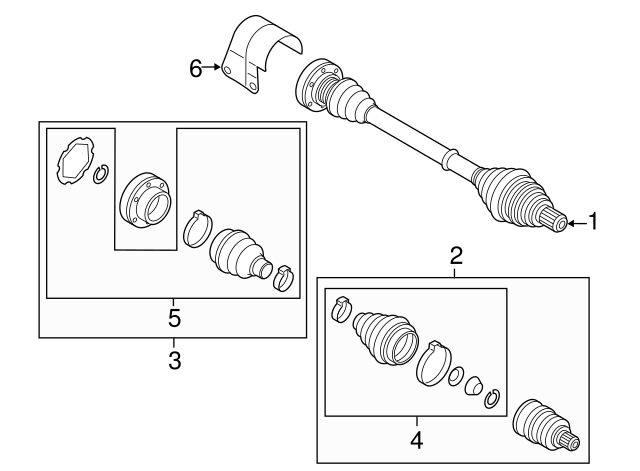 6
1
2
5
3
4