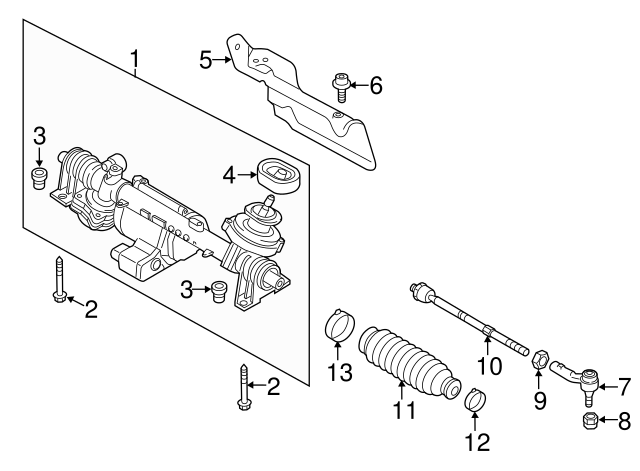 1
5
6
3
4
3
2
2
13
11
12
10
9
7
8