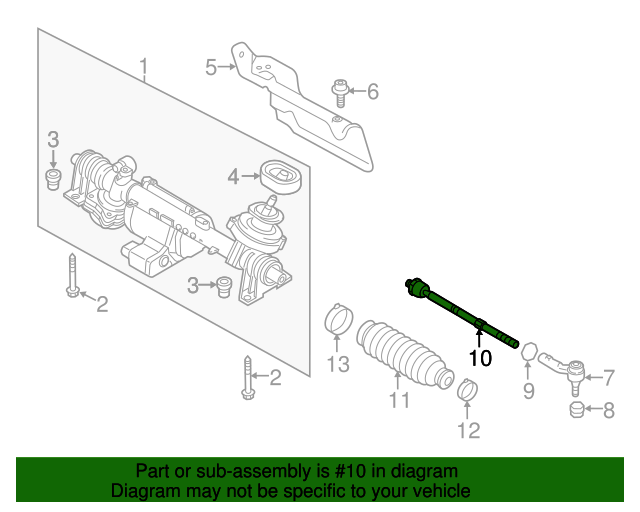 1
5
6
3
4
3
2
2
13
11
12
10
9
7
8

Part or sub-assembly is #10 in diagram
Diagram may not be specific to your vehicle