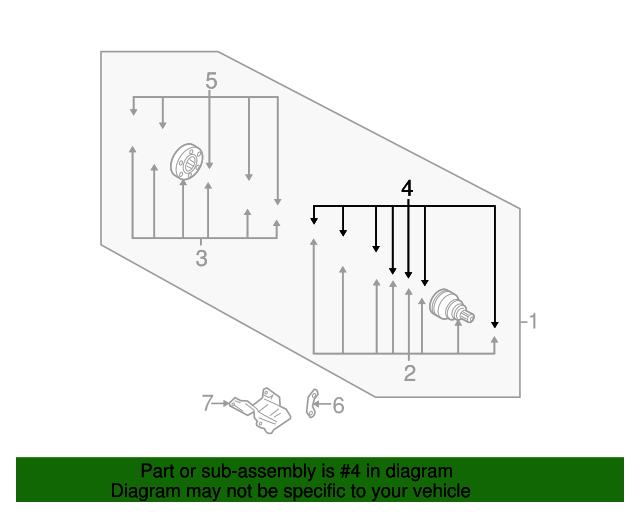 5
4
3
1
2
7
6

Part or sub-assembly is #4 in diagram
Diagram may not be specific to your vehicle