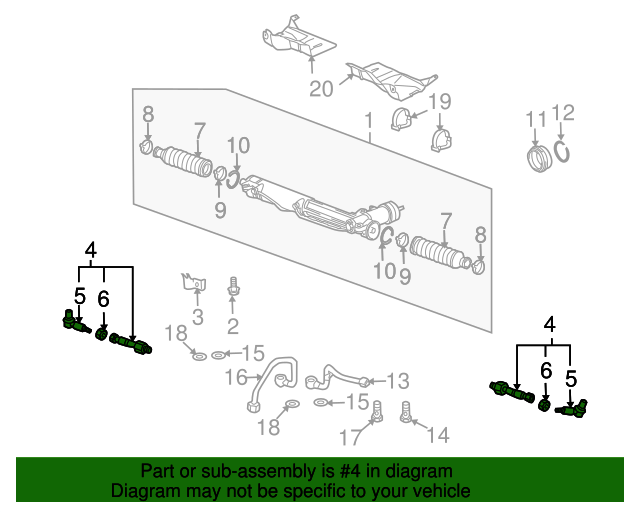 20
19
1
11 12
8
7
10
9
7
8
10 9
4
5 6
3
2
18
15
16
13
15
18
17
14
4
6 5

Part or sub-assembly is #4 in diagram
Diagram may not be specific to your vehicle