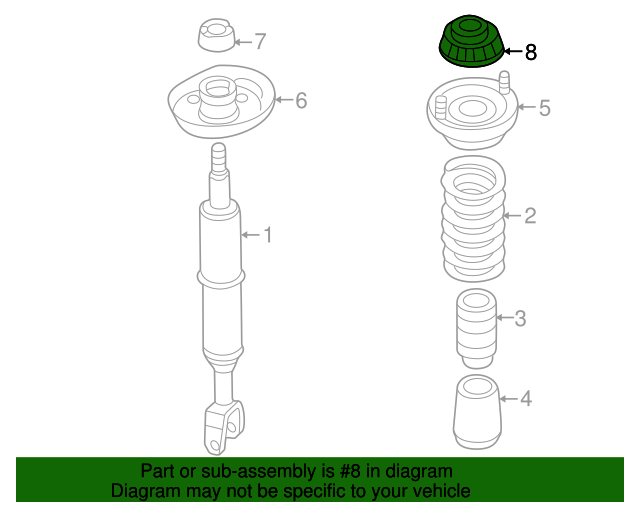 7
6
1
8
5
2
3
4

Part or sub-assembly is #8 in diagram
Diagram may not be specific to your vehicle