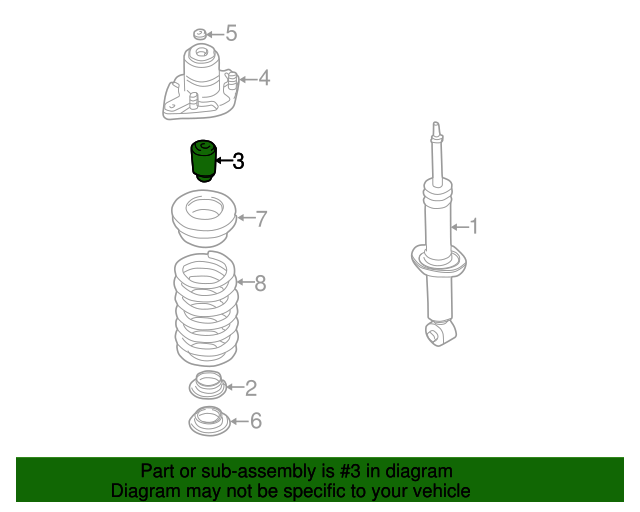 5
4
3
7
1
8
2
6

Part or sub-assembly is #3 in diagram
Diagram may not be specific to your vehicle