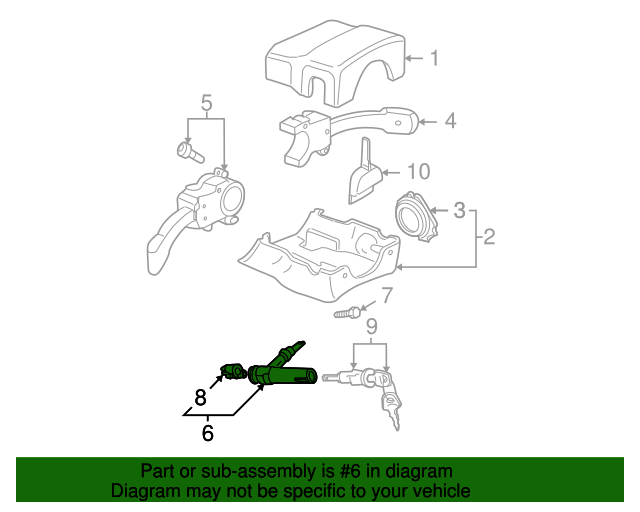 1
5
4
10
3
2
7
9
8
6

Part or sub-assembly is #6 in diagram
Diagram may not be specific to your vehicle