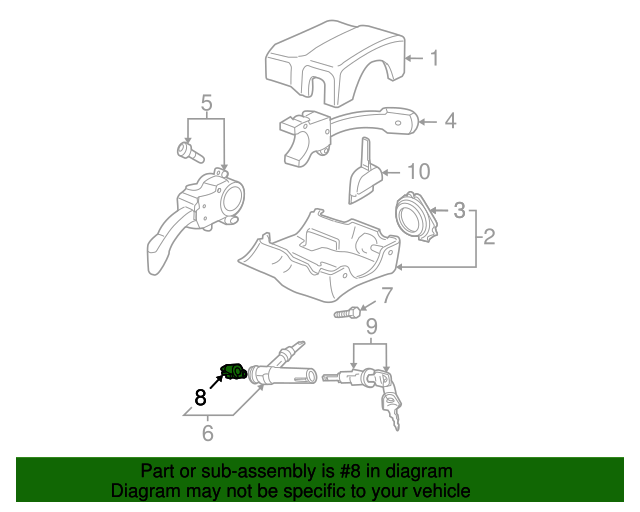 1
5
4
10
3
2
7
9
8
6

Part or sub-assembly is #8 in diagram
Diagram may not be specific to your vehicle