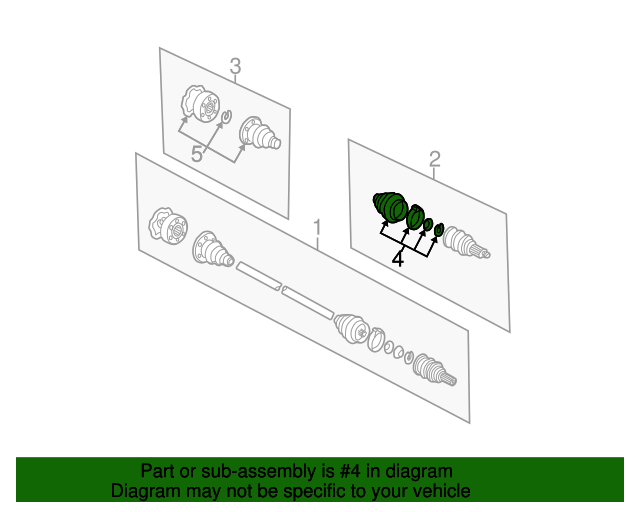 3

5

2

4

1

Part or sub-assembly is #4 in diagram
Diagram may not be specific to your vehicle