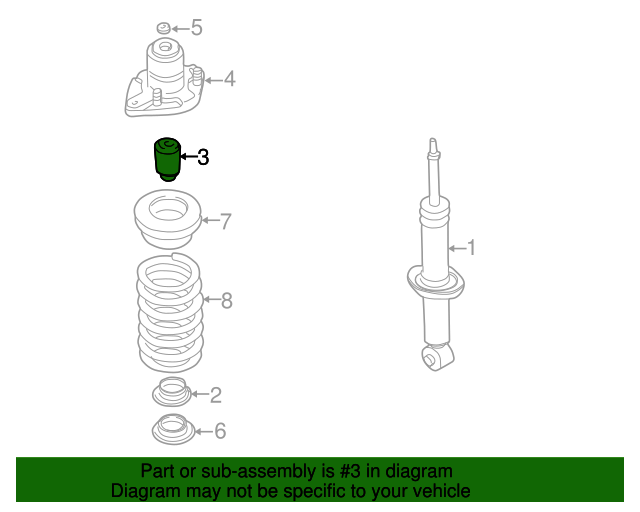 5
4
3
7
1
8
2
6

Part or sub-assembly is #3 in diagram
Diagram may not be specific to your vehicle