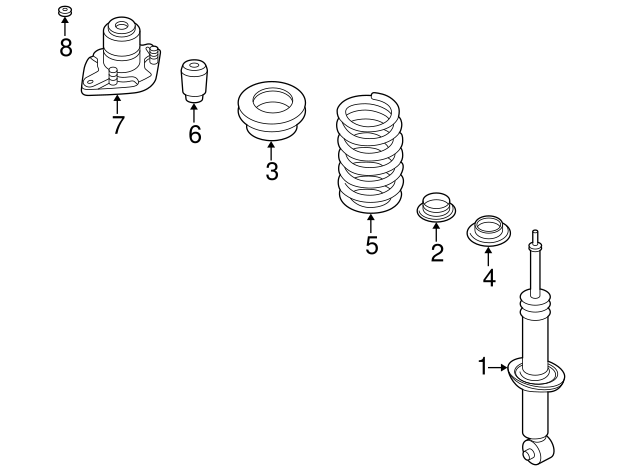 8
7
6
3
5
2
4
1