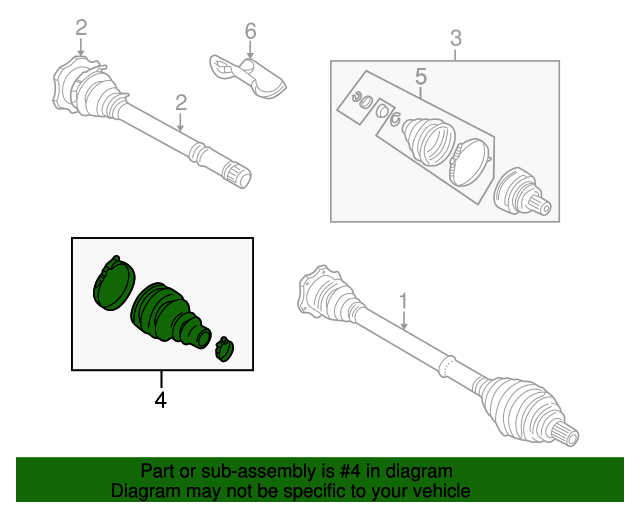 2
6
3
2
5
1
4

Part or sub-assembly is #4 in diagram
Diagram may not be specific to your vehicle