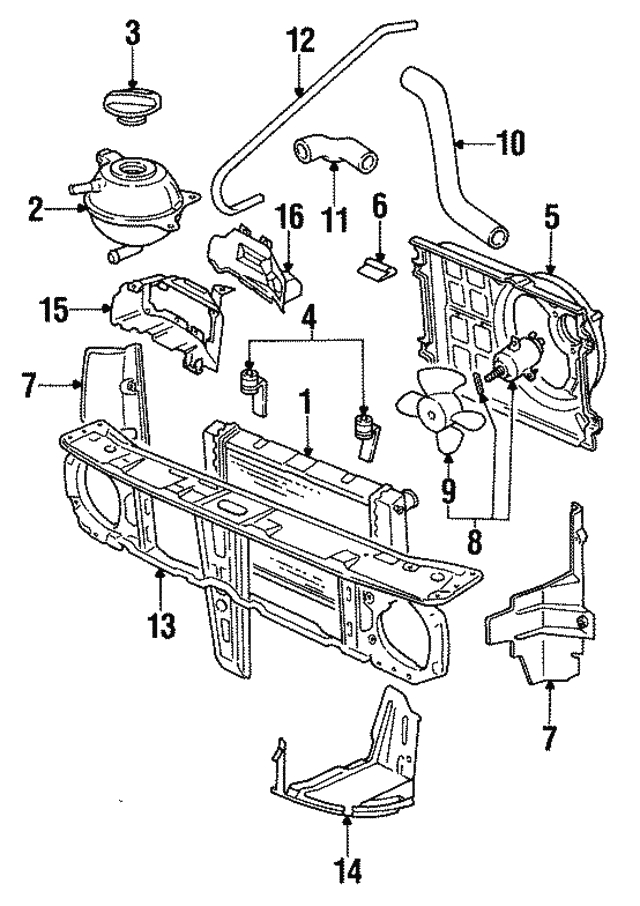 3
12
10
2
11
16
6
5
15
4
7
1
9
8
13
7
14