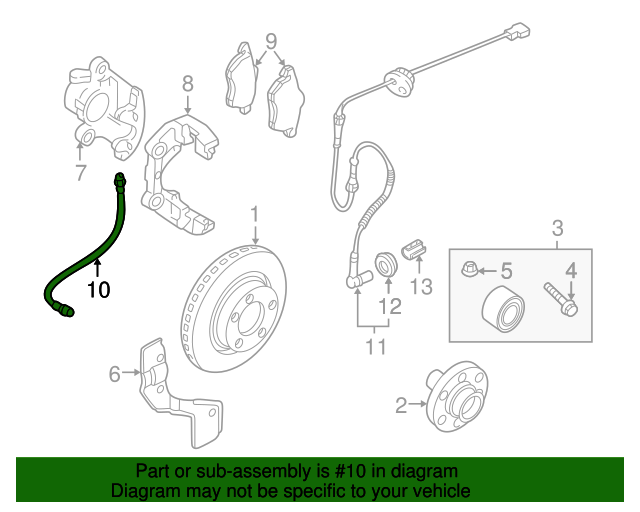 9
8
7
10
1
3
5
4
13
12
11
6
2

Part or sub-assembly is #10 in diagram
Diagram may not be specific to your vehicle