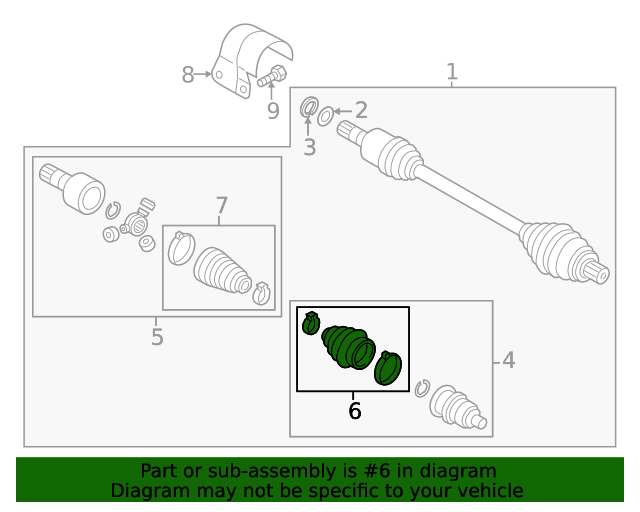 8
9
1
2
3
7
5
4
6

Part or sub-assembly is #6 in diagram
Diagram may not be specific to your vehicle