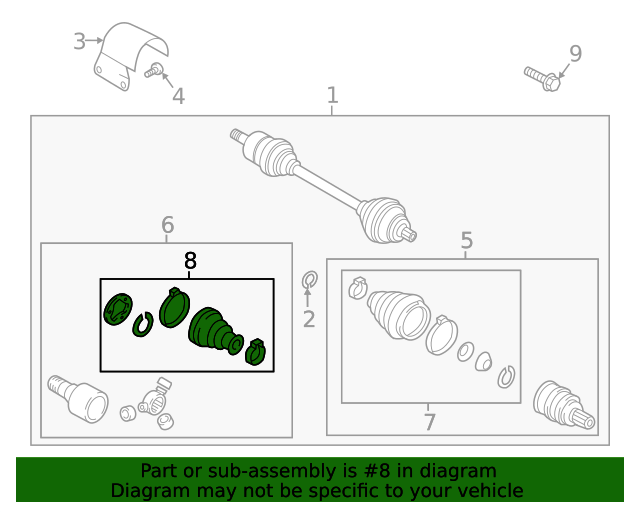 3
4
9
1
6
8
2
5
7

Part or sub-assembly is #8 in diagram
Diagram may not be specific to your vehicle