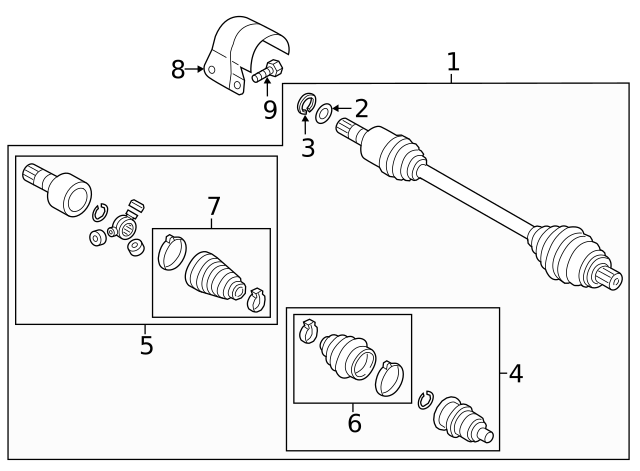 8
9
1
2
3
7
5
4
6