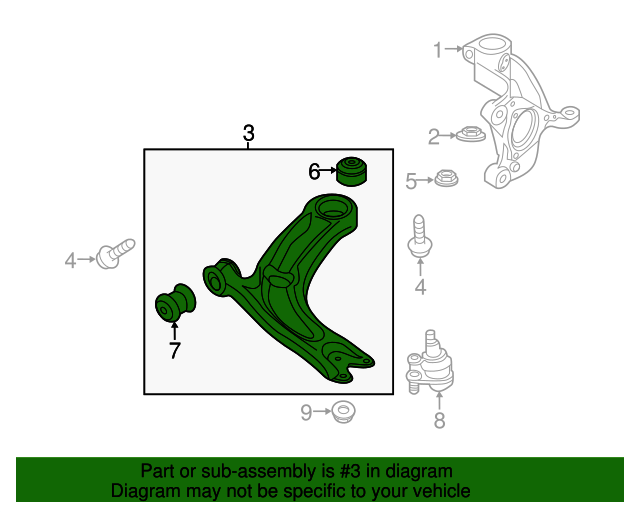 1
2
3
6
5
4
4
7
9
8

Part or sub-assembly is #3 in diagram
Diagram may not be specific to your vehicle