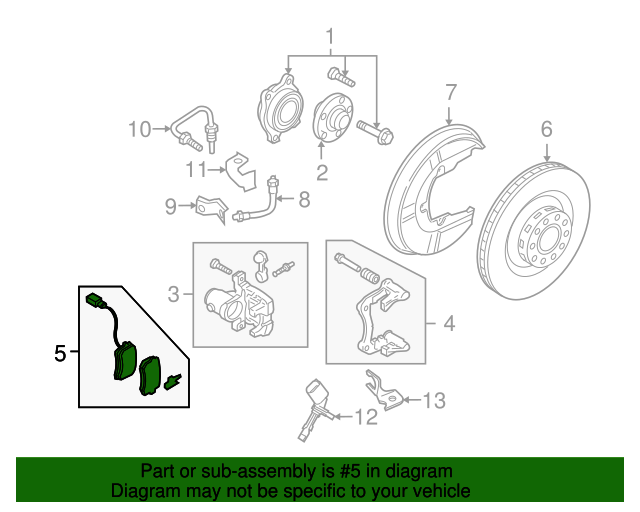 1
7
6
10
2
11
8
9
3
4
5
13
12

Part or sub-assembly is #5 in diagram
Diagram may not be specific to your vehicle