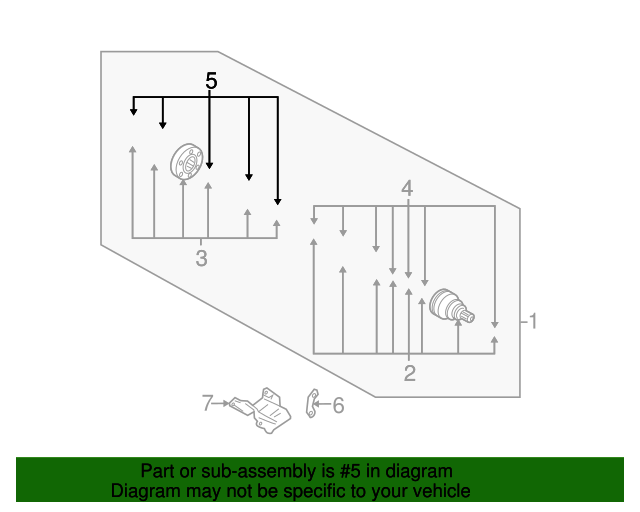 5
4
3
1
2
7
6
Part or sub-assembly is #5 in diagram
Diagram may not be specific to your vehicle