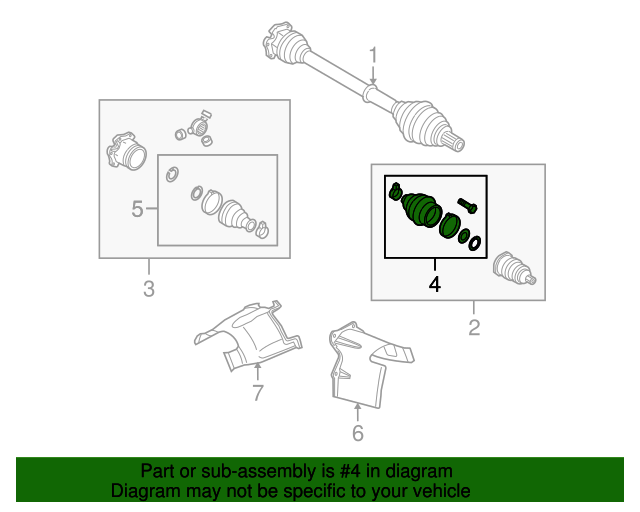 1

5

3

4

2

7

6

Part or sub-assembly is #4 in diagram
Diagram may not be specific to your vehicle