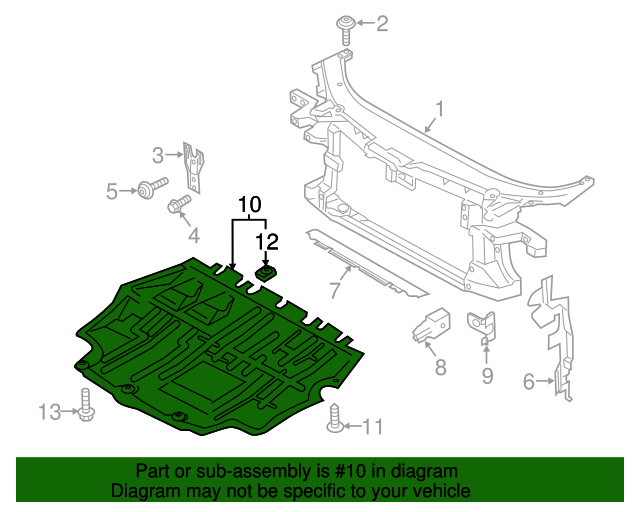 2

1

3

5

4

10

12

7

8

9

6

13

11

Part or sub-assembly is #10 in diagram
Diagram may not be specific to your vehicle