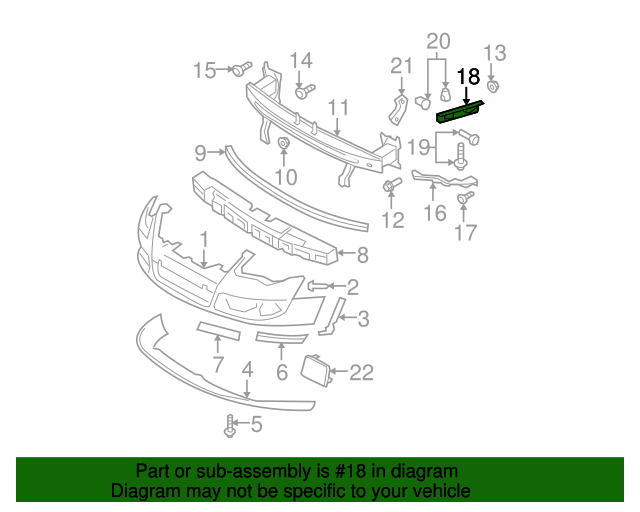 20
13
15
14
21
18
11
19
9
10
12
16
17
1
8
2
3
7
6
22
4
5

Part or sub-assembly is #18 in diagram
Diagram may not be specific to your vehicle