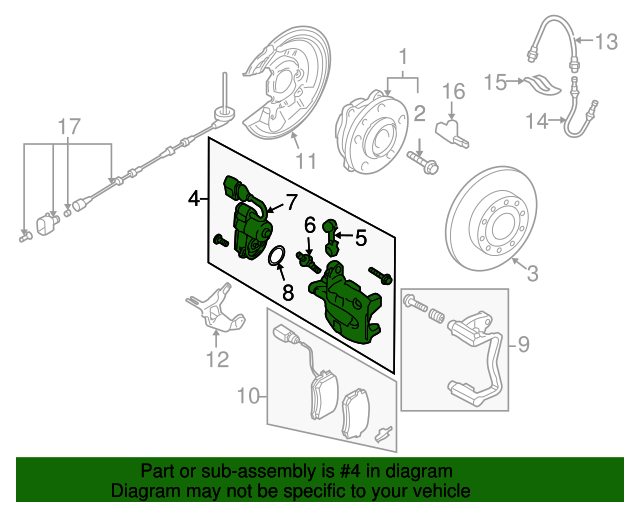 13
1
15
16
2
14
17
11
4
7
6
5
3
8
12
9
10

Part or sub-assembly is #4 in diagram
Diagram may not be specific to your vehicle