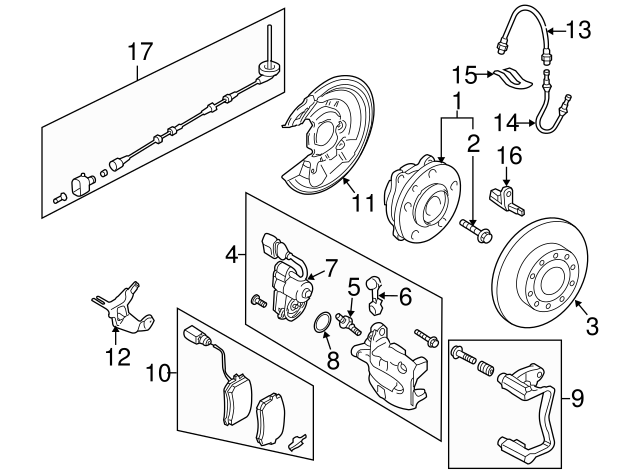 17
13
15
1
14
2
16
11
4
7
5
6
3
12
8
10
9