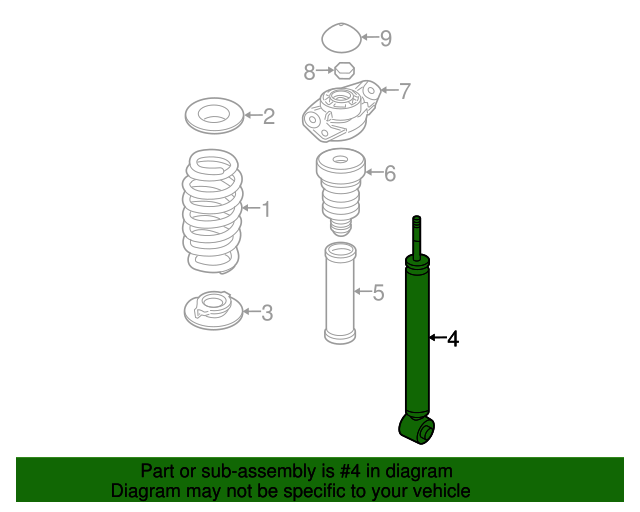 9
8
7
2
6
1
5
3
4

Part or sub-assembly is #4 in diagram
Diagram may not be specific to your vehicle