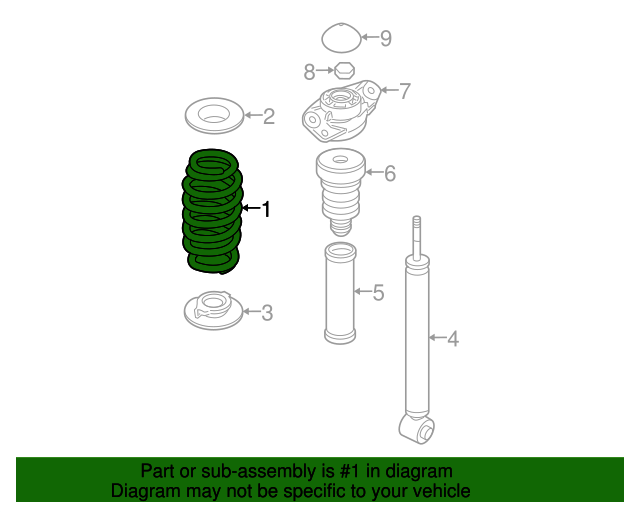 9
8
7
2
6
1
5
3
4

Part or sub-assembly is #1 in diagram
Diagram may not be specific to your vehicle