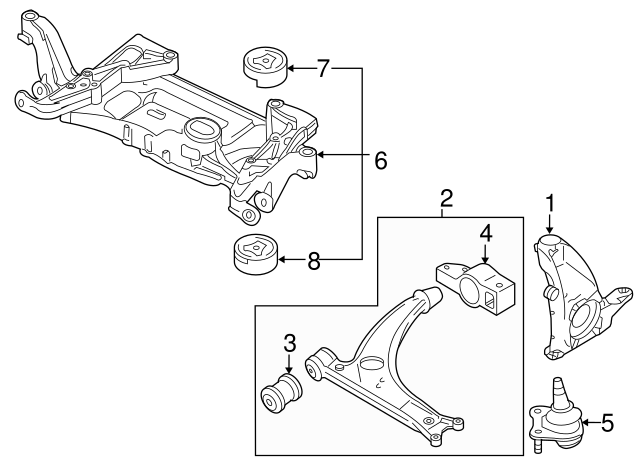 7
6
8
2
4
1
3
5