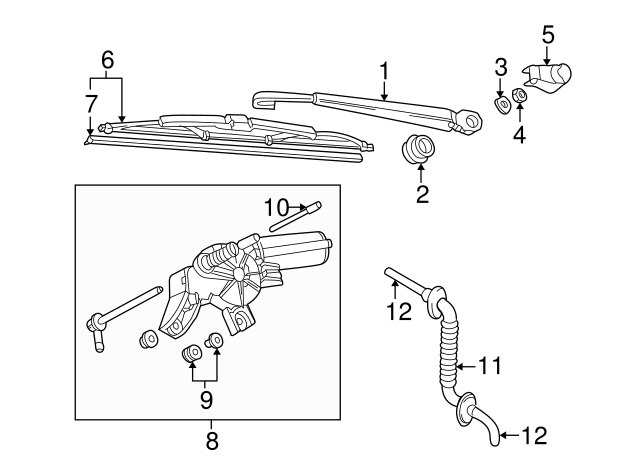 6
7
1
3
5
4
2
10
12
11
9
8
12