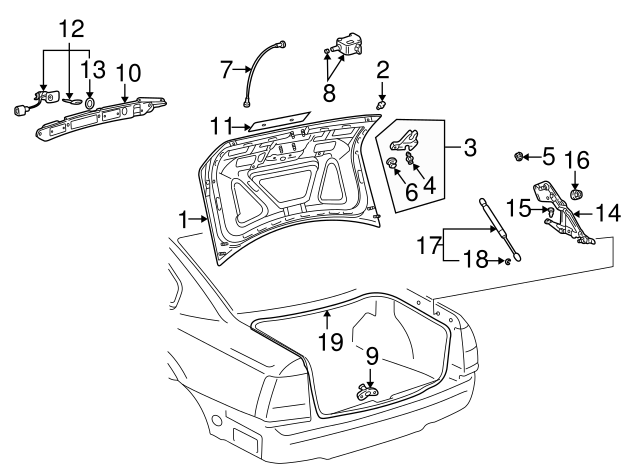 12
13
10
7
8
2
11
3
5
16
6
4
1
15
14
17
18
19
9