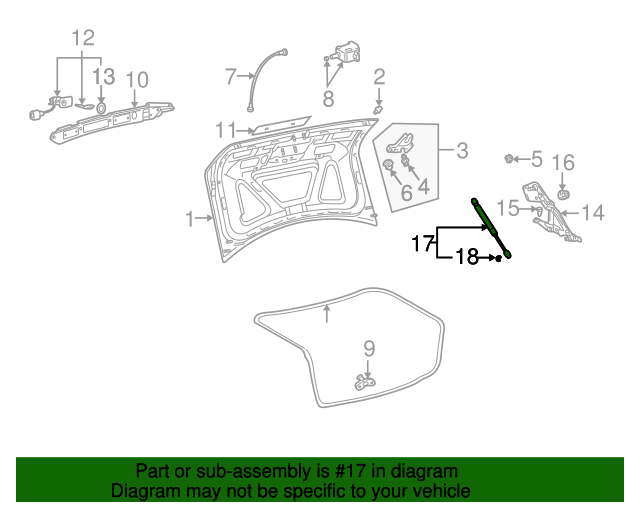 12
13
10
7
8
2
11
3
5
16
6
4
15
14
1
17
18
9

Part or sub-assembly is #17 in diagram
Diagram may not be specific to your vehicle