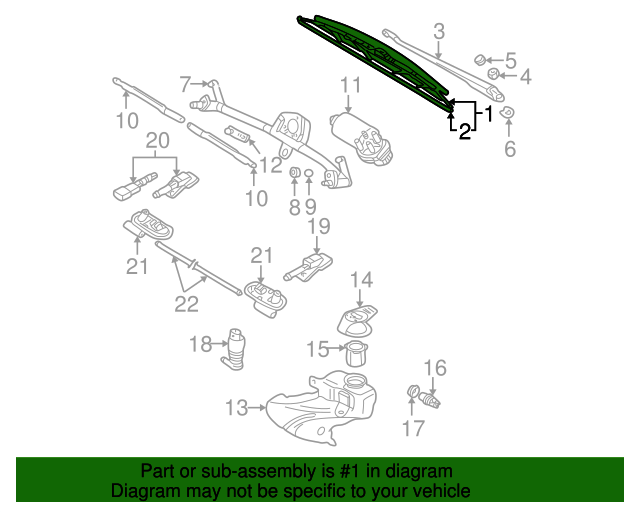 3
5
4
7
11
1
2
6
10
20
12
10
8
9
19
21
21
22
14
18
15
16
13
17

Part or sub-assembly is #1 in diagram
Diagram may not be specific to your vehicle