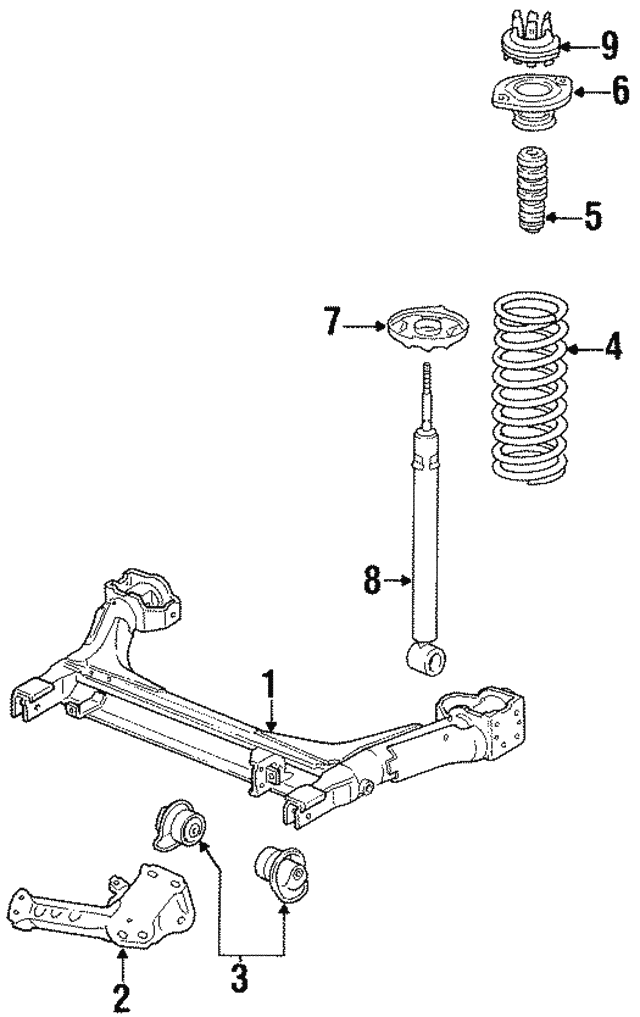 9
6
5
7
4
8
1
2
3