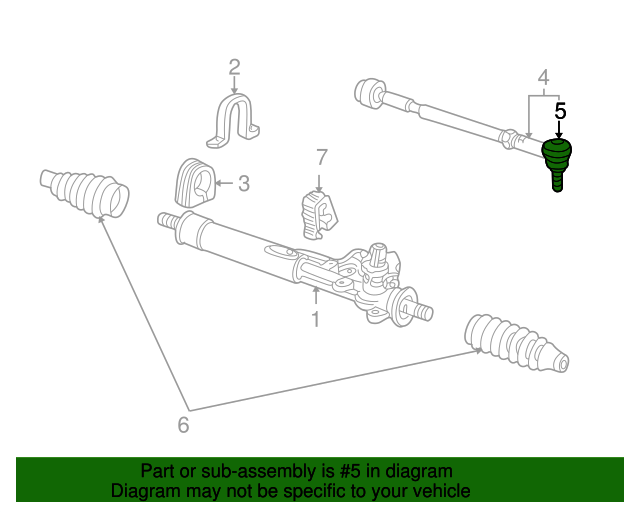 2

4

5

7

3

1

6

Part or sub-assembly is #5 in diagram
Diagram may not be specific to your vehicle