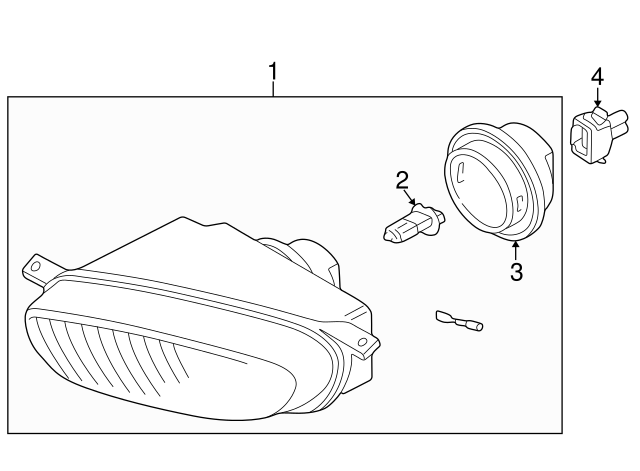 1
4
2
3