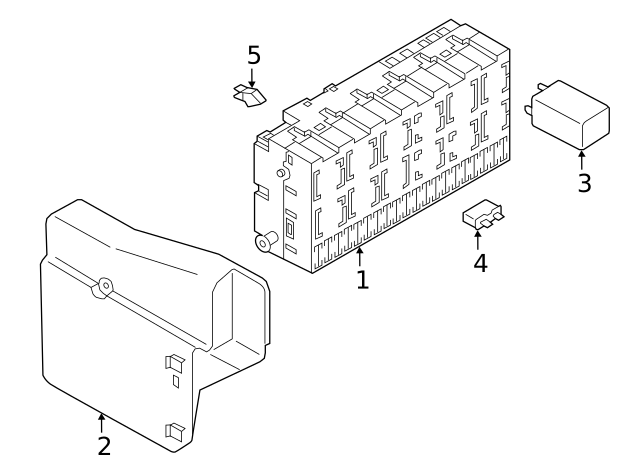 5
3
4
1
2