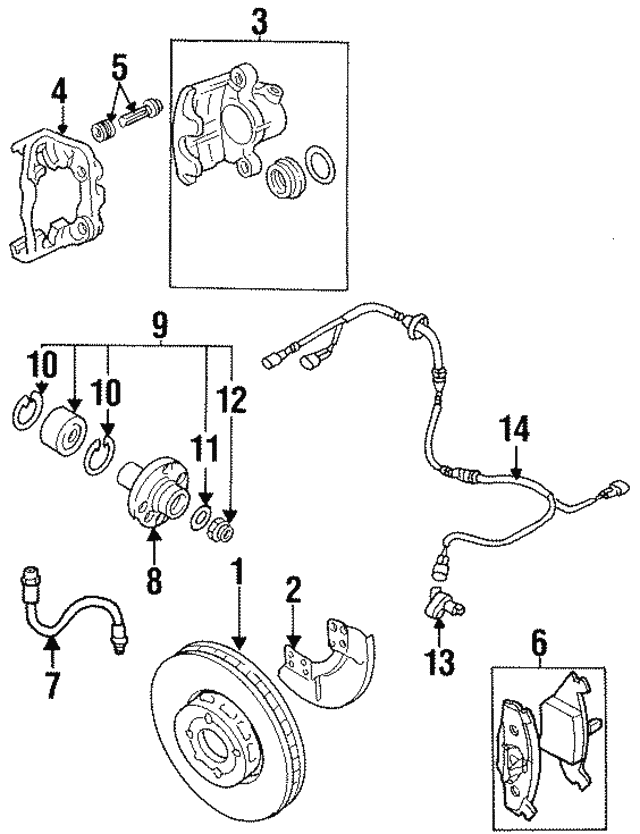 3
4
5
9
10
10
11
12
14
8
1
2
7
13
6