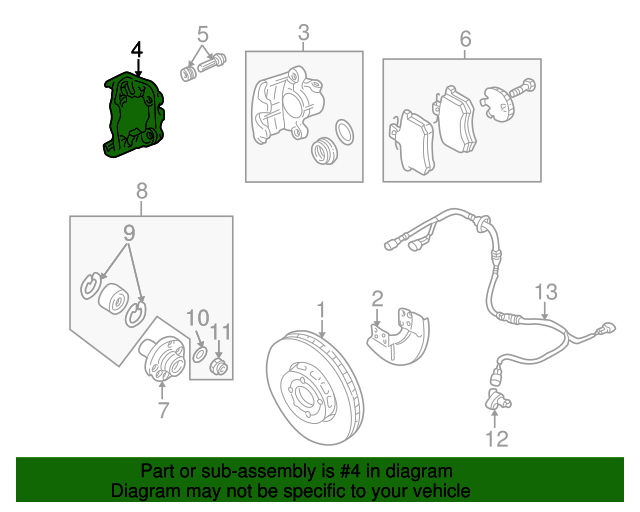 4
5
3
6
8
9
10
11
7
1
2
13
12

Part or sub-assembly is #4 in diagram
Diagram may not be specific to your vehicle