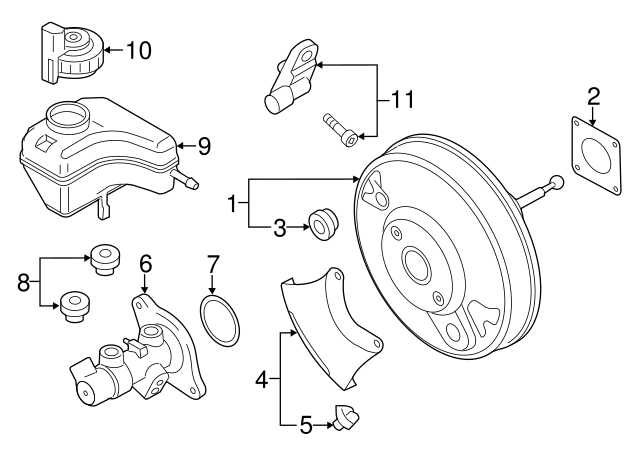 10
11
2
9
1
3
8
6
7
4
5