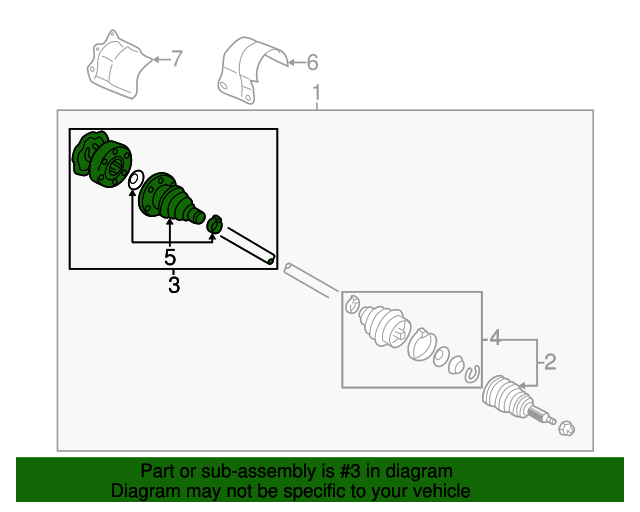 7
6
1
5
3
4
2
Part or sub-assembly is #3 in diagram
Diagram may not be specific to your vehicle