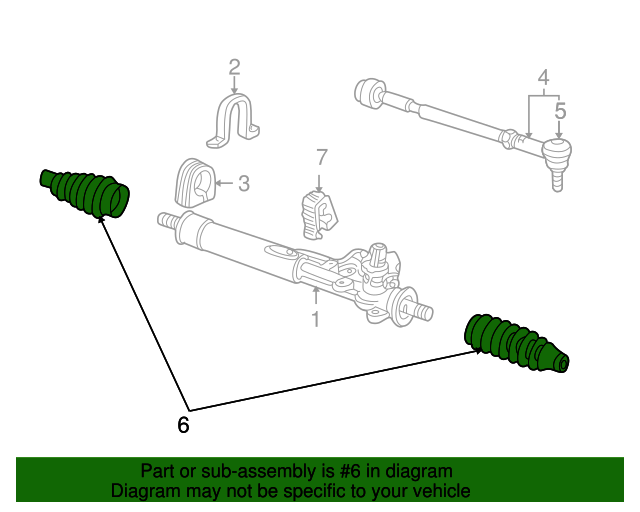 2
4
5
7
3
1
6

Part or sub-assembly is #6 in diagram
Diagram may not be specific to your vehicle