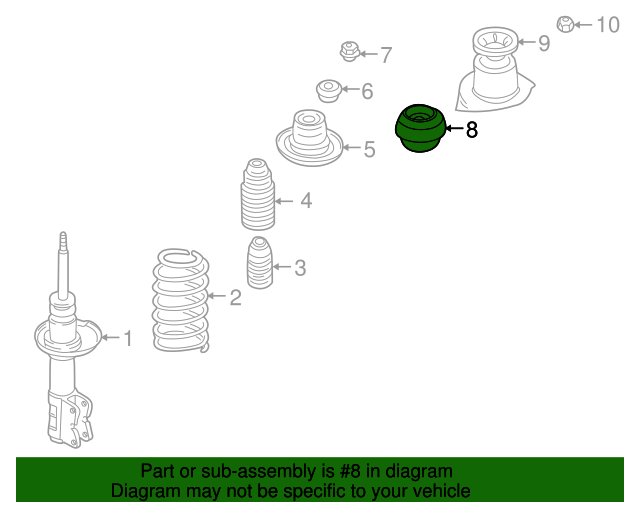 10
9
7
6
8
5
4
3
2
1

Part or sub-assembly is #8 in diagram
Diagram may not be specific to your vehicle