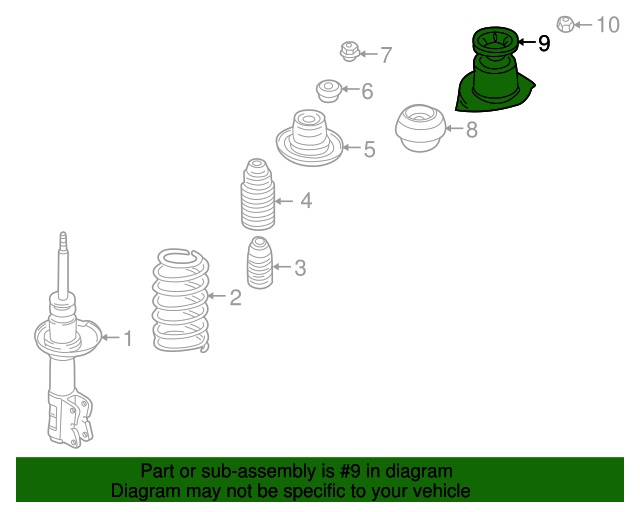 10
9
7
6
8
5
4
3
2
1

Part or sub-assembly is #9 in diagram
Diagram may not be specific to your vehicle