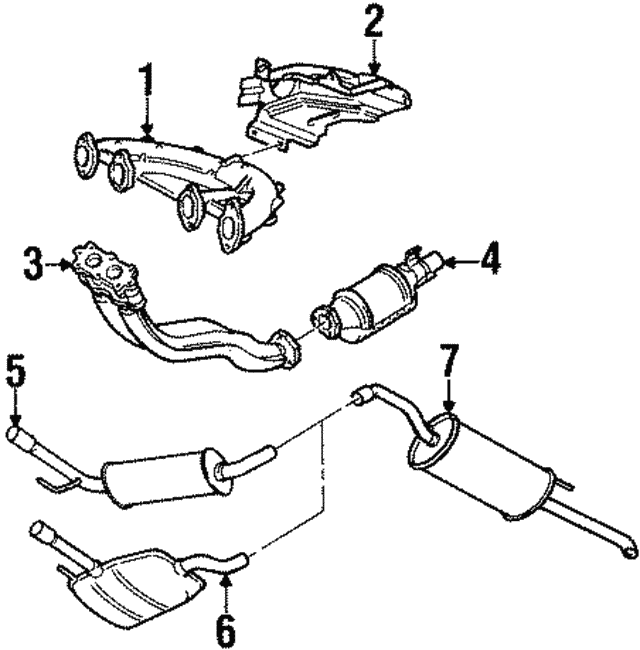 1
2
3
4
5
7
6